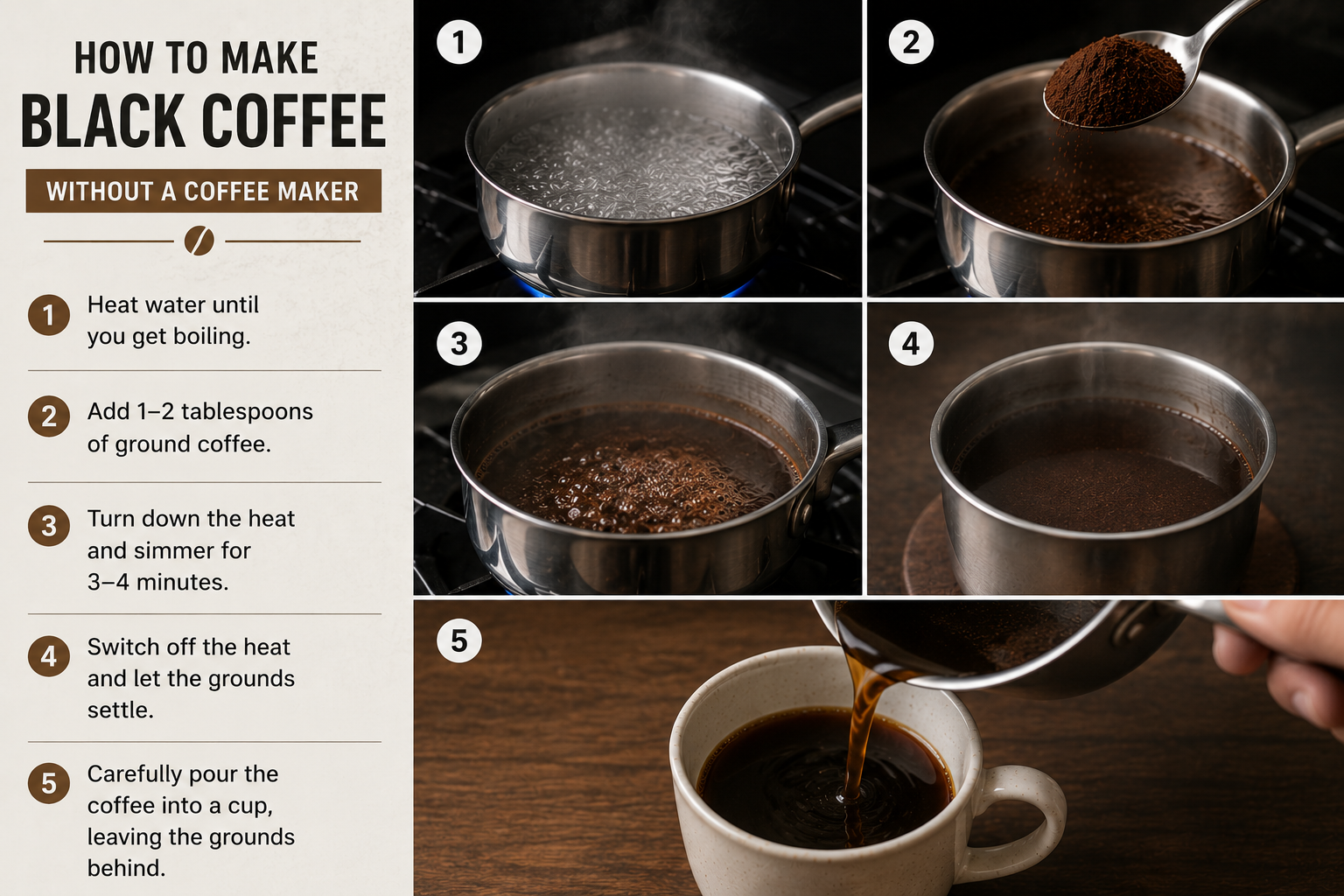 HOW TO MAKE
BLACK COFFEE
WITHOUT A COFFEE MAKER

1 Heat water until you get boiling.

2 Add 1–2 tablespoons of ground coffee.

3 Turn down the heat and simmer for 3–4 minutes.

4 Switch off the heat and let the grounds settle.

5 Carefully pour the coffee into a cup, leaving the grounds behind.

1

2

3

4

5